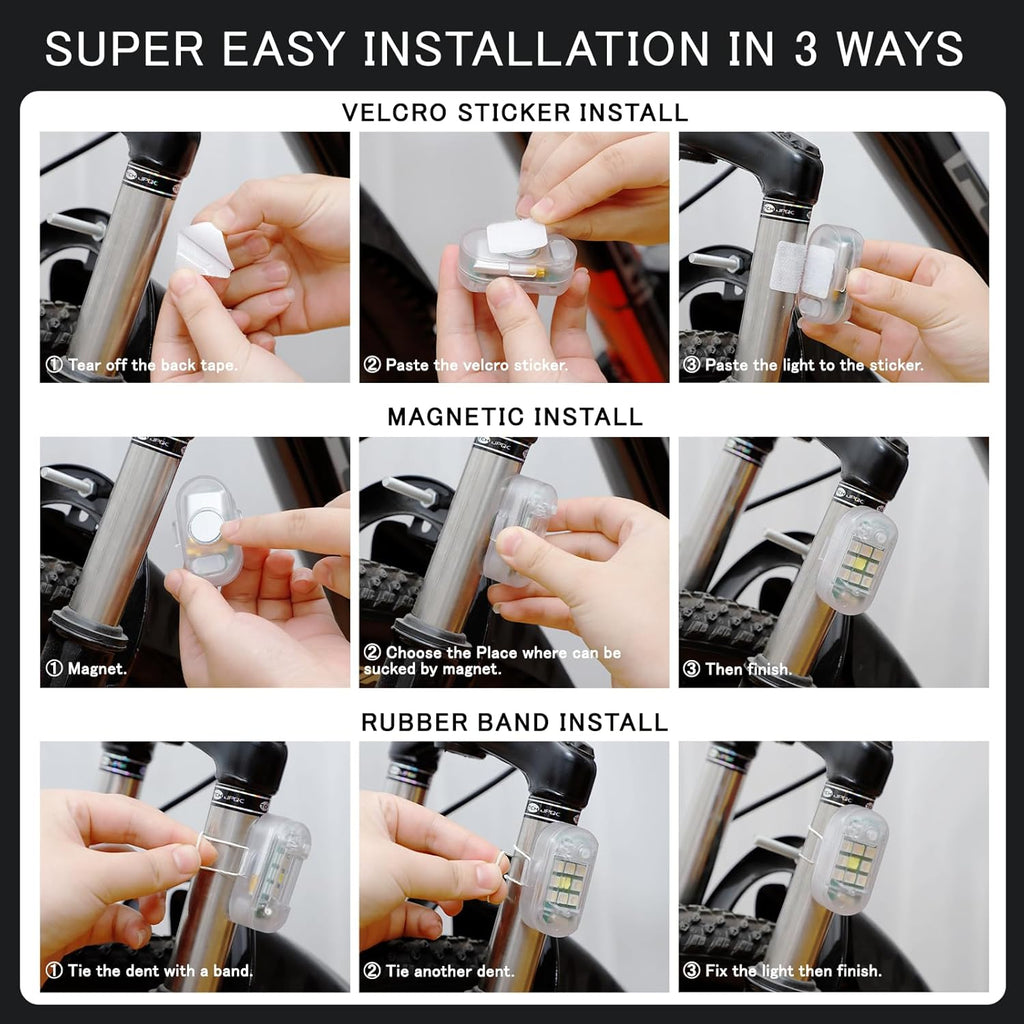 SUPER EASY INSTALLATION IN 3 WAYS

VELCRO STICKER INSTALL

① Tear off the back tape.

② Paste the velcro sticker.

③ Paste the light to the sticker.

MAGNETIC INSTALL

① Magnet.

② Choose the Place where can be sucked by magnet.

③ Then finish.

RUBBER BAND INSTALL

① Tie the dent with a band.

② Tie another dent.

③ Fix the light then finish.