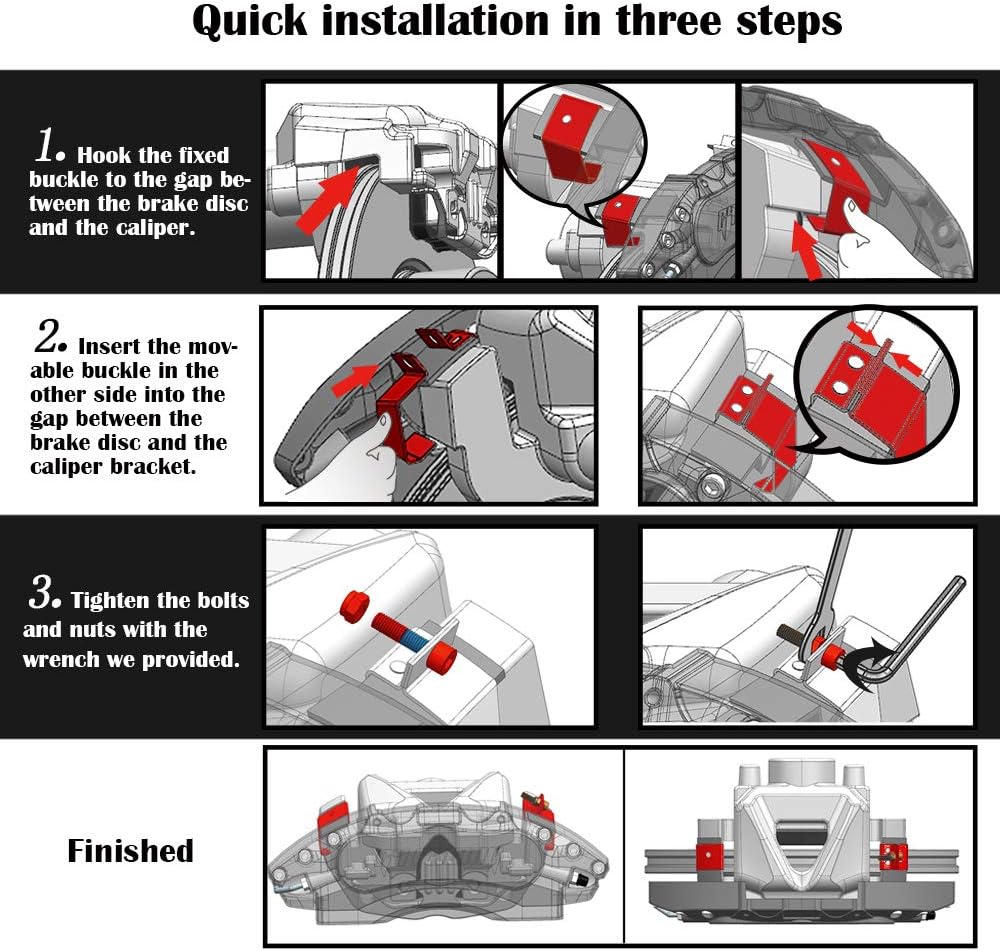 Quick installation in three steps

1. Hook the fixed buckle to the gap between the brake disc and the caliper.

2. Insert the movable buckle in the other side into the gap between the brake disc and the caliper bracket.

3. Tighten the bolts and nuts with the wrench we provided.

Finished